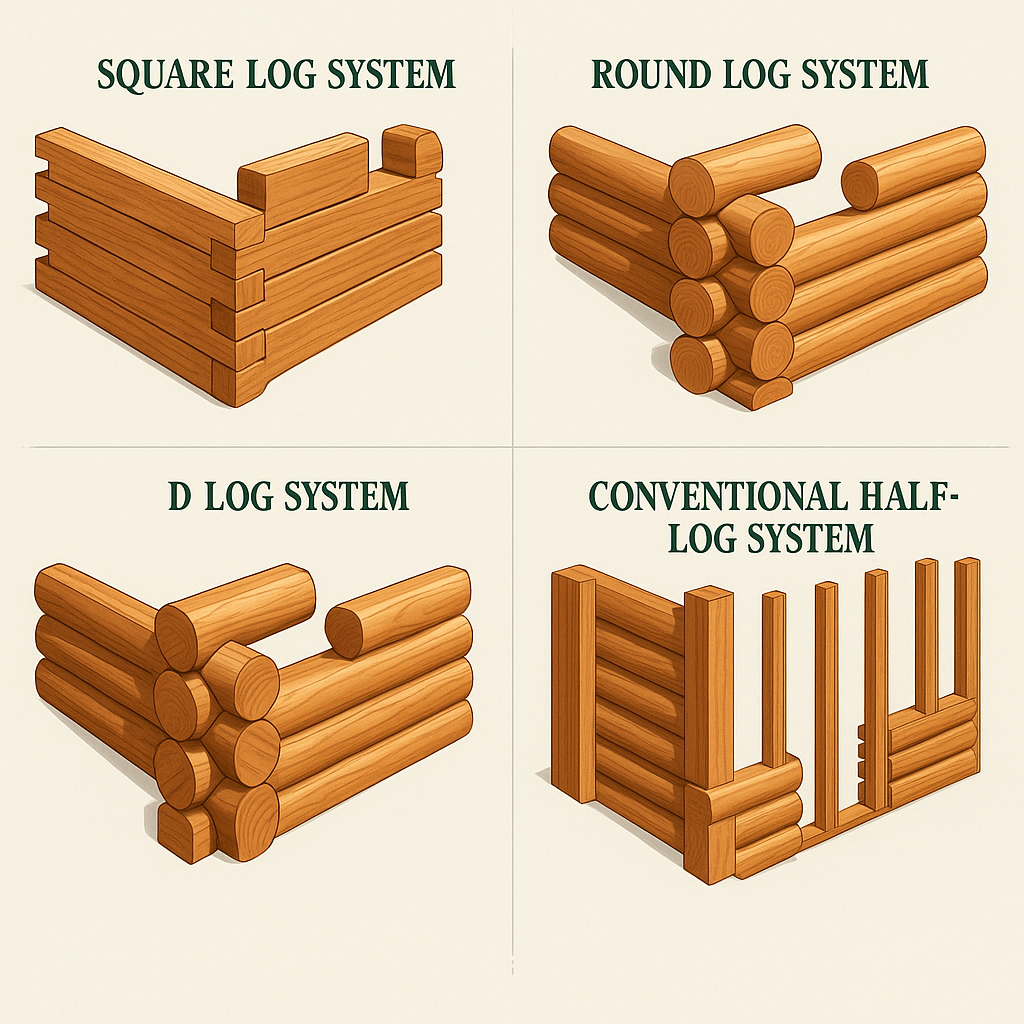 SQUARE LOG SYSTEM

ROUND LOG SYSTEM

D LOG SYSTEM

CONVENTIONAL HALF-LOG SYSTEM